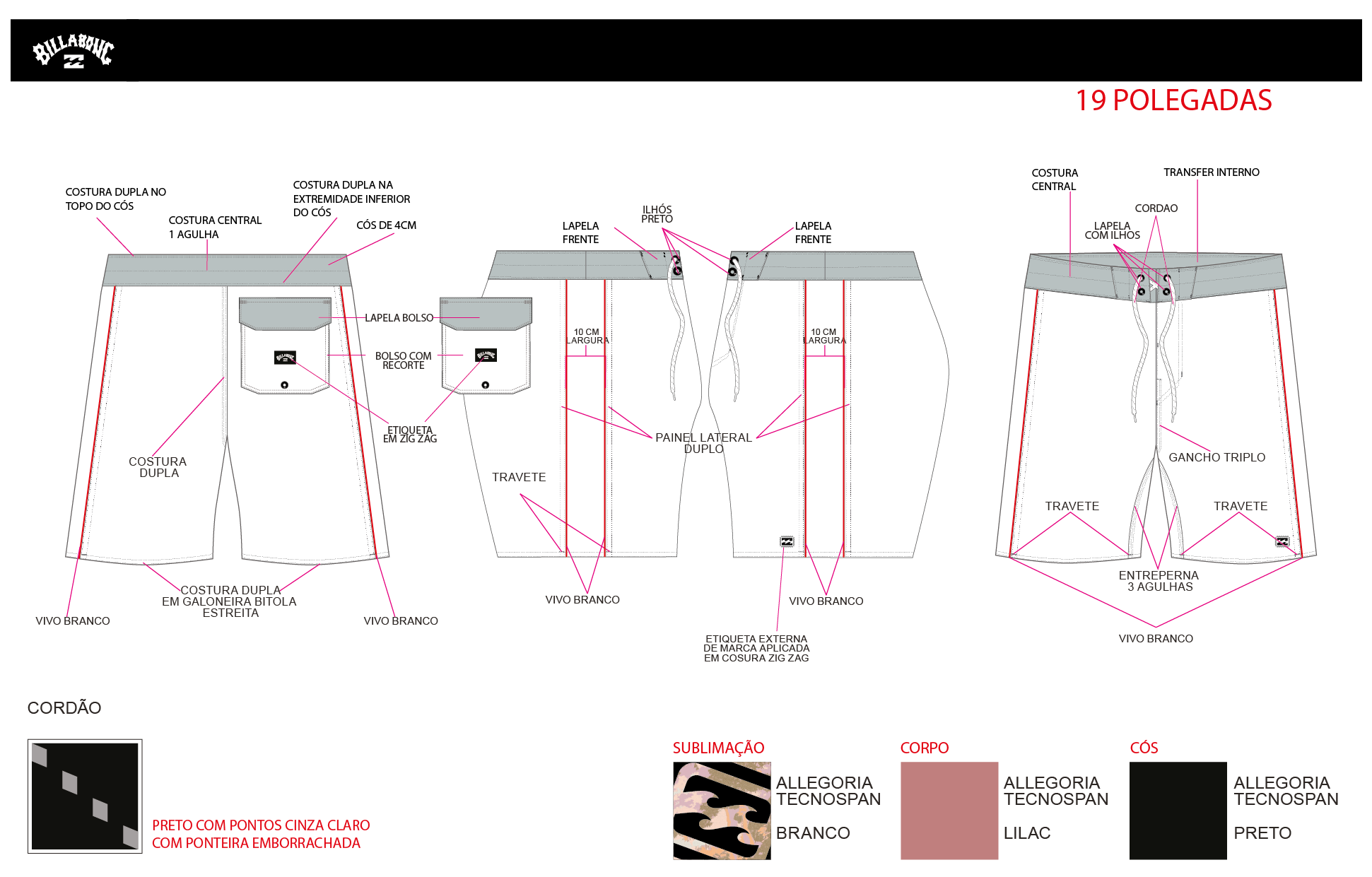 BILLABONG

19 POLEGADAS

COSTURA DUPLA NO TOPO DO CÓS

COSTURA CENTRAL 1 AGULHA

COSTURA DUPLA NA EXTREMIDADE INFERIOR DO CÓS

CÓS DE 4CM

LAPELA BOLSO

BOLSO COM RECORTE

ETIQUETA EM ZIG ZAG

COSTURA DUPLA

COSTURA DUPLA EM GALONEIRA BITOLA ESTREITA

VIVO BRANCO

VIVO BRANCO

LAPELA FRENTE

ILHÓS PRETO

LAPELA FRENTE

10 CM LARGURA

10 CM LARGURA

PAINEL LATERAL DUPLO

TRAVETE

VIVO BRANCO

VIVO BRANCO

ETIQUETA EXTERNA DE MARCA APLICADA EM COSURA ZIG ZAG

COSTURA CENTRAL

TRANSFER INTERNO

CORDAO

LAPELA COM ILHOS

GANCHO TRIPLO

TRAVETE

TRAVETE

ENTREPERNA 3 AGULHAS

VIVO BRANCO

CORDÃO

PRETO COM PONTOS CINZA CLARO COM PONTEIRA EMBORRACHADA

SUBLIMAÇÃO

ALLEGORIA TECNOSPAN

BRANCO

CORPO

ALLEGORIA TECNOSPAN

LILAC

CÓS

ALLEGORIA TECNOSPAN

PRETO