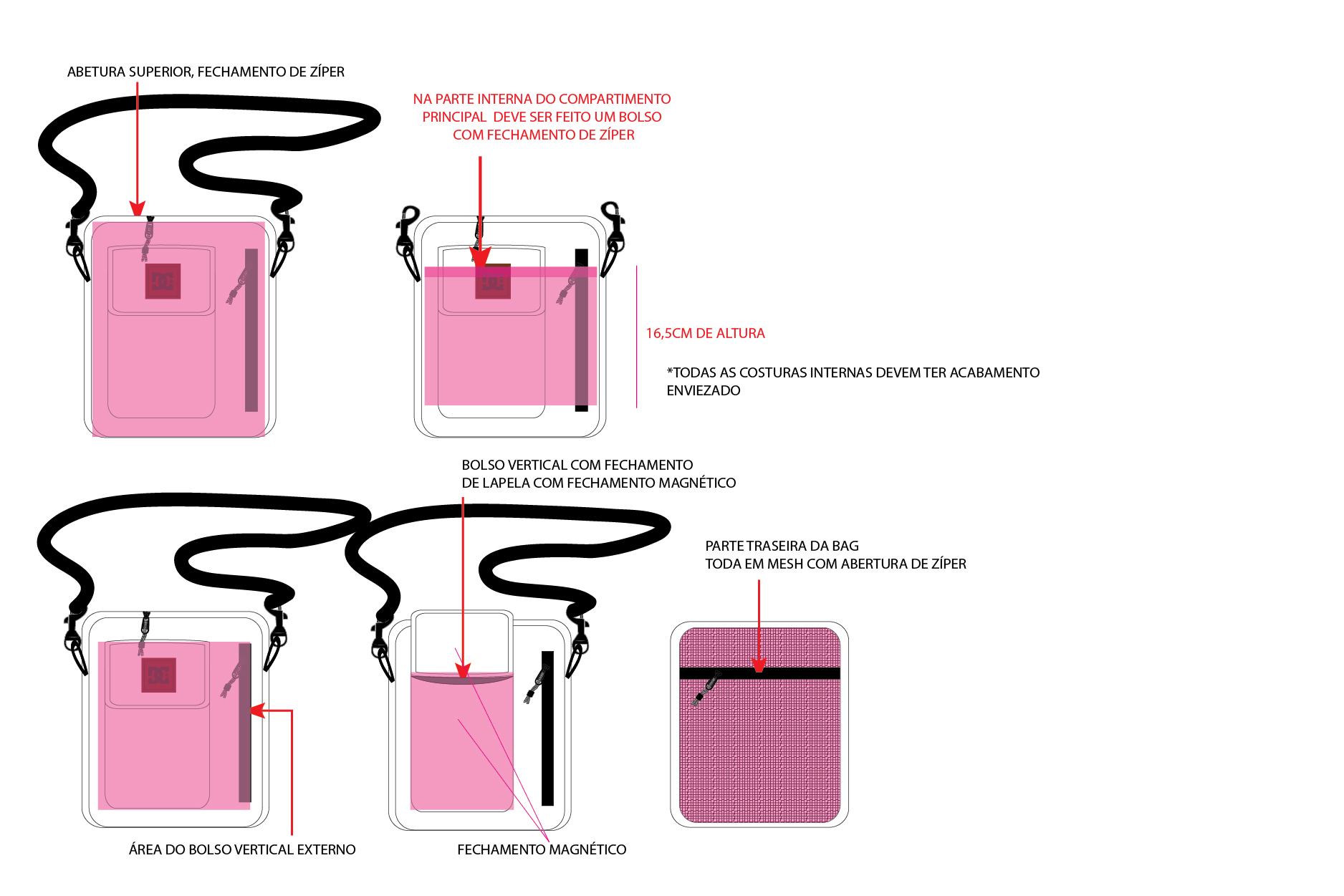 ABETURA SUPERIOR, FECHAMENTO DE ZÍPER

NA PARTE INTERNA DO COMPARTIMENTO PRINCIPAL DEVE SER FEITO UM BOLSO COM FECHAMENTO DE ZÍPER

16,5CM DE ALTURA

*TODAS AS COSTURAS INTERNAS DEVEM TER ACABAMENTO ENVIEZADO

BOLSO VERTICAL COM FECHAMENTO DE LAPELA COM FECHAMENTO MAGNÉTICO

PARTE TRASEIRA DA BAG
TODA EM MESH COM ABERTURA DE ZÍPER

ÁREA DO BOLSO VERTICAL EXTERNO

FECHAMENTO MAGNÉTICO