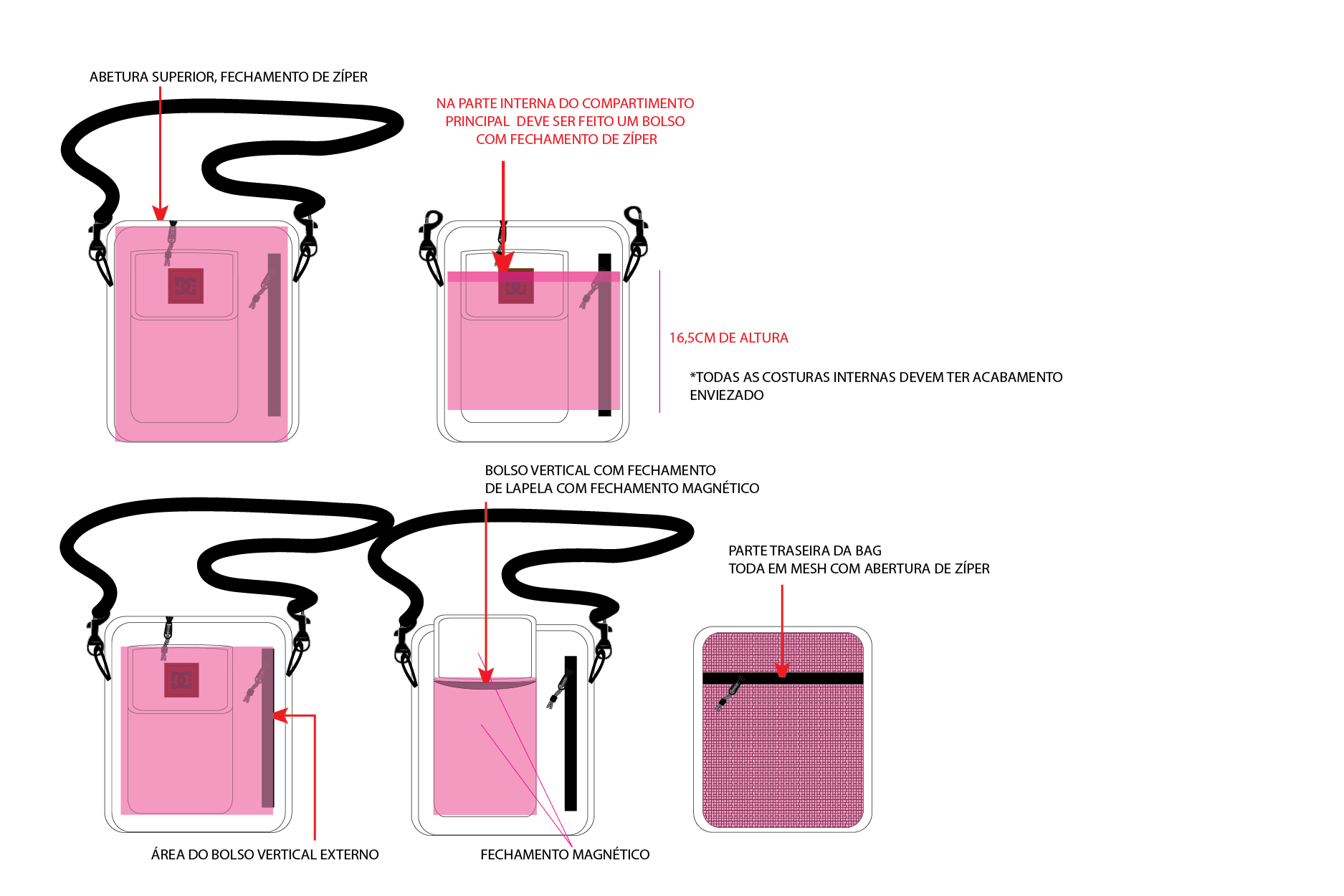 ABETURA SUPERIOR, FECHAMENTO DE ZÍPER

NA PARTE INTERNA DO COMPARTIMENTO PRINCIPAL DEVE SER FEITO UM BOLSO COM FECHAMENTO DE ZÍPER

16,5CM DE ALTURA

*TODAS AS COSTURAS INTERNAS DEVEM TER ACABAMENTO ENVIEZADO

BOLSO VERTICAL COM FECHAMENTO DE LAPELA COM FECHAMENTO MAGNÉTICO

PARTE TRASEIRA DA BAG TODA EM MESH COM ABERTURA DE ZÍPER

ÁREA DO BOLSO VERTICAL EXTERNO

FECHAMENTO MAGNÉTICO