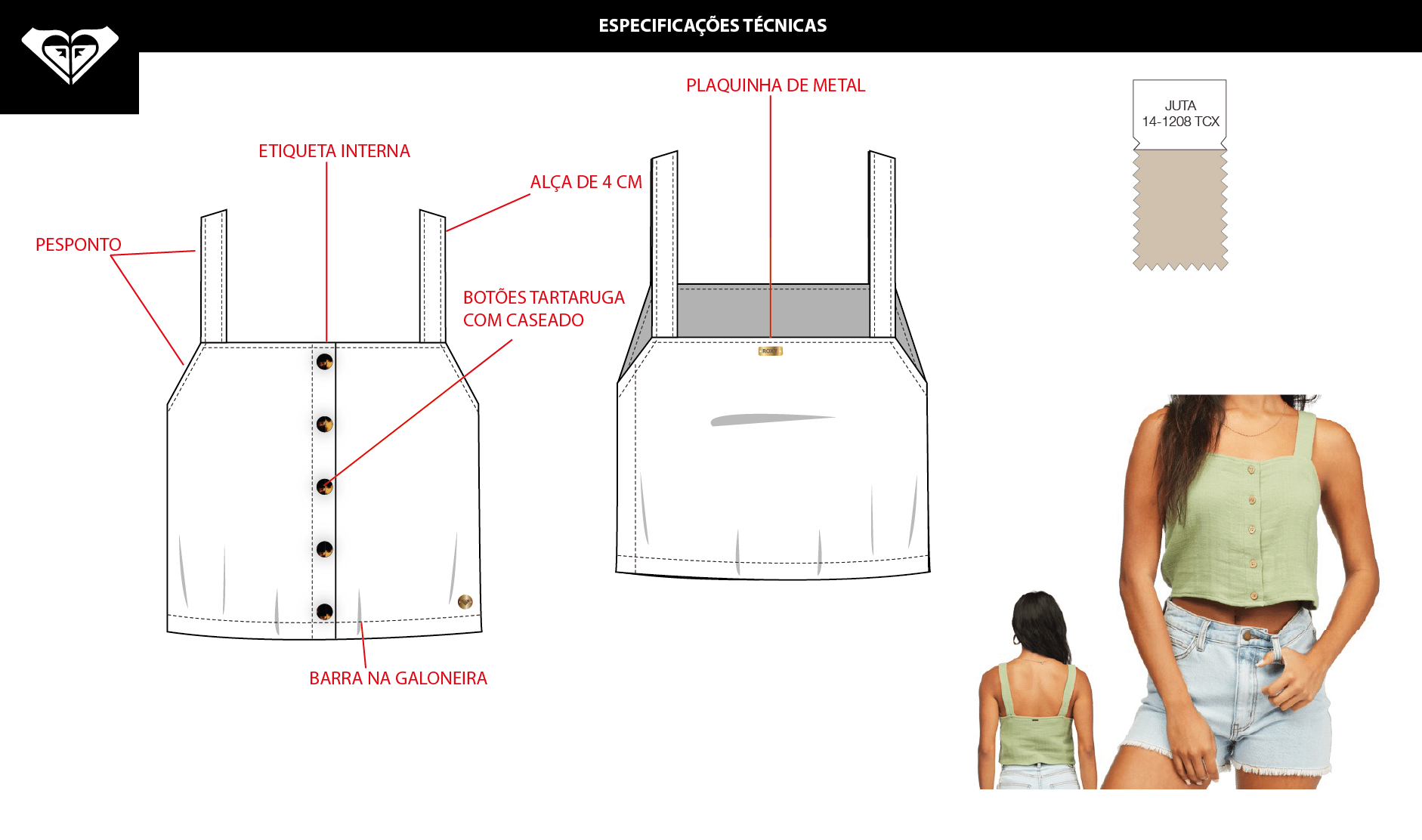 ESPECIFICAÇÕES TÉCNICAS

PLAQUINHA DE METAL

JUTA
14-1208 TCX

ETIQUETA INTERNA

ALÇA DE 4 CM

PESPONTO

BOTÕES TARTARUGA
COM CASEADO

ROXY

BARRA NA GALONEIRA